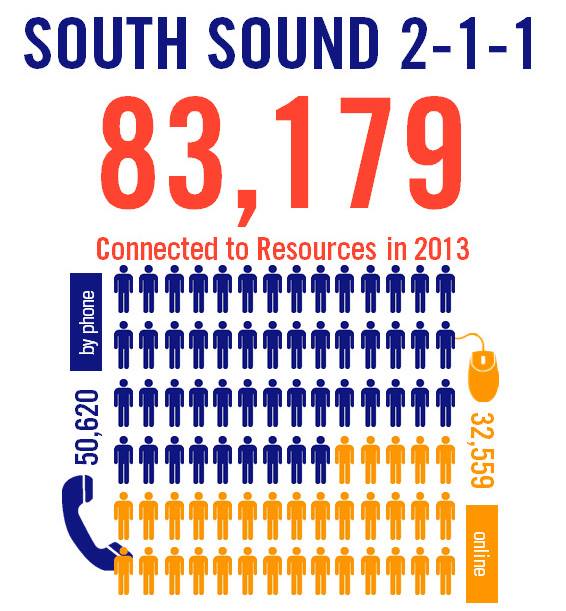 SOUTH SOUND 2-1-1

83,179

Connected to Resources in 2013

by phone

50,620

32,559

online